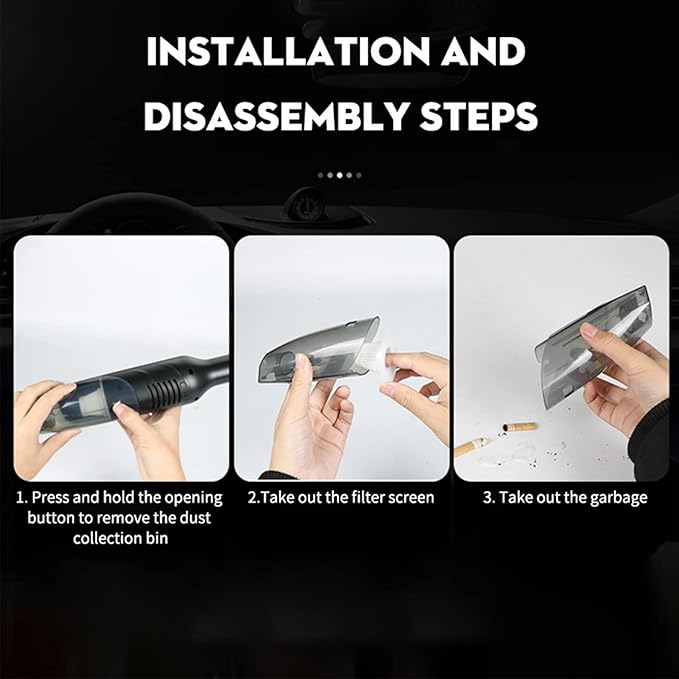 INSTALLATION AND DISASSEMBLY STEPS

1. Press and hold the opening button to remove the dust collection bin

2.Take out the filter screen

3. Take out the garbage