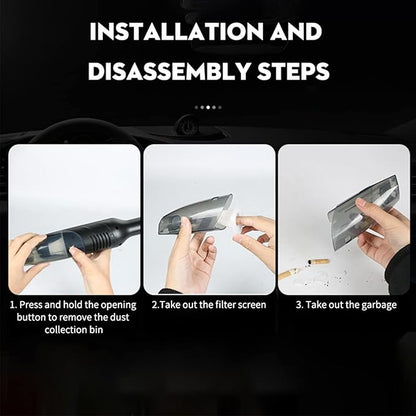 INSTALLATION AND DISASSEMBLY STEPS

1. Press and hold the opening button to remove the dust collection bin

2.Take out the filter screen

3. Take out the garbage